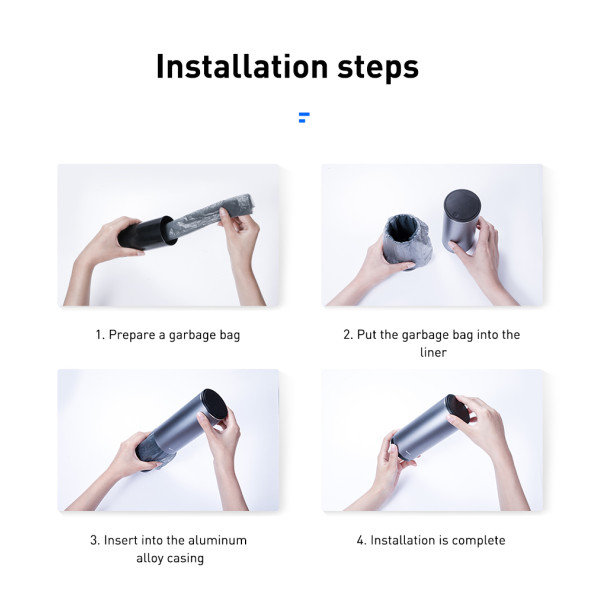 Installation steps

1. Prepare a garbage bag

2. Put the garbage bag into the liner

3. Insert into the aluminum alloy casing

4. Installation is complete