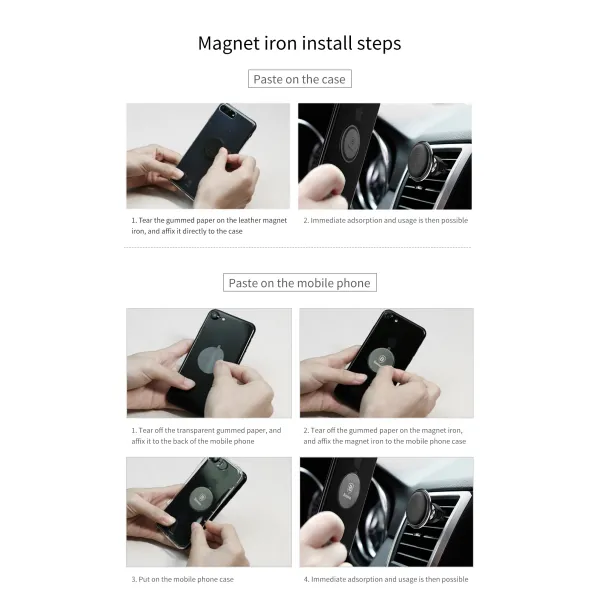 Magnet iron install steps

Paste on the case

1. Tear the gummed paper on the leather magnet iron, and affix it directly to the case

2. Immediate adsorption and usage is then possible

Paste on the mobile phone

1. Tear off the transparent gummed paper, and affix it to the back of the mobile phone

2. Tear off the gummed paper on the magnet iron, and affix the magnet iron to the mobile phone case

3. Put on the mobile phone case

4. Immediate adsorption and usage is then possible