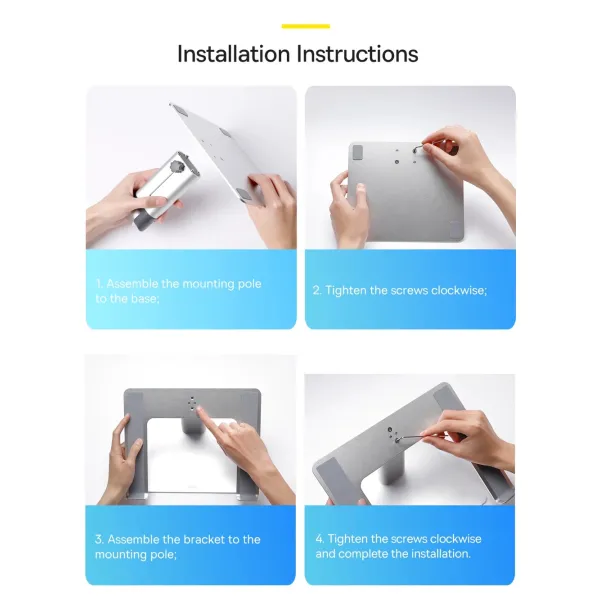 Installation Instructions

1. Assemble the mounting pole to the base;

2. Tighten the screws clockwise;

3. Assemble the bracket to the mounting pole;

4. Tighten the screws clockwise and complete the installation.