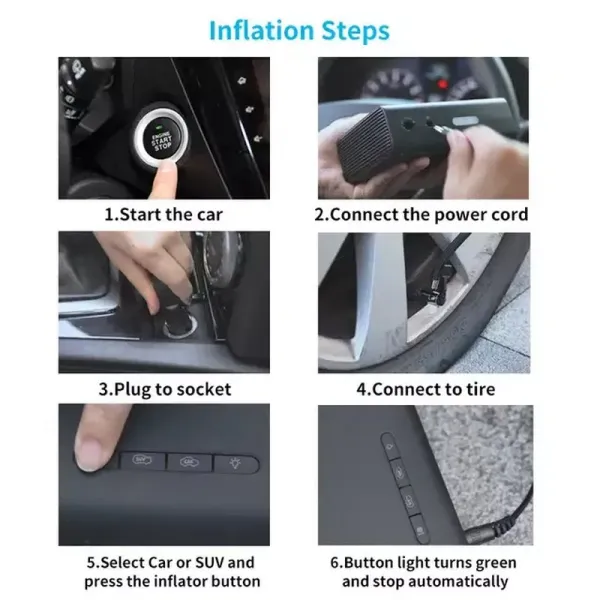 Inflation Steps

ENGINE START STOP

1.Start the car

2.Connect the power cord

3.Plug to socket

4.Connect to tire

SUV

CAR

5.Select Car or SUV and press the inflator button

6.Button light turns green and stop automatically